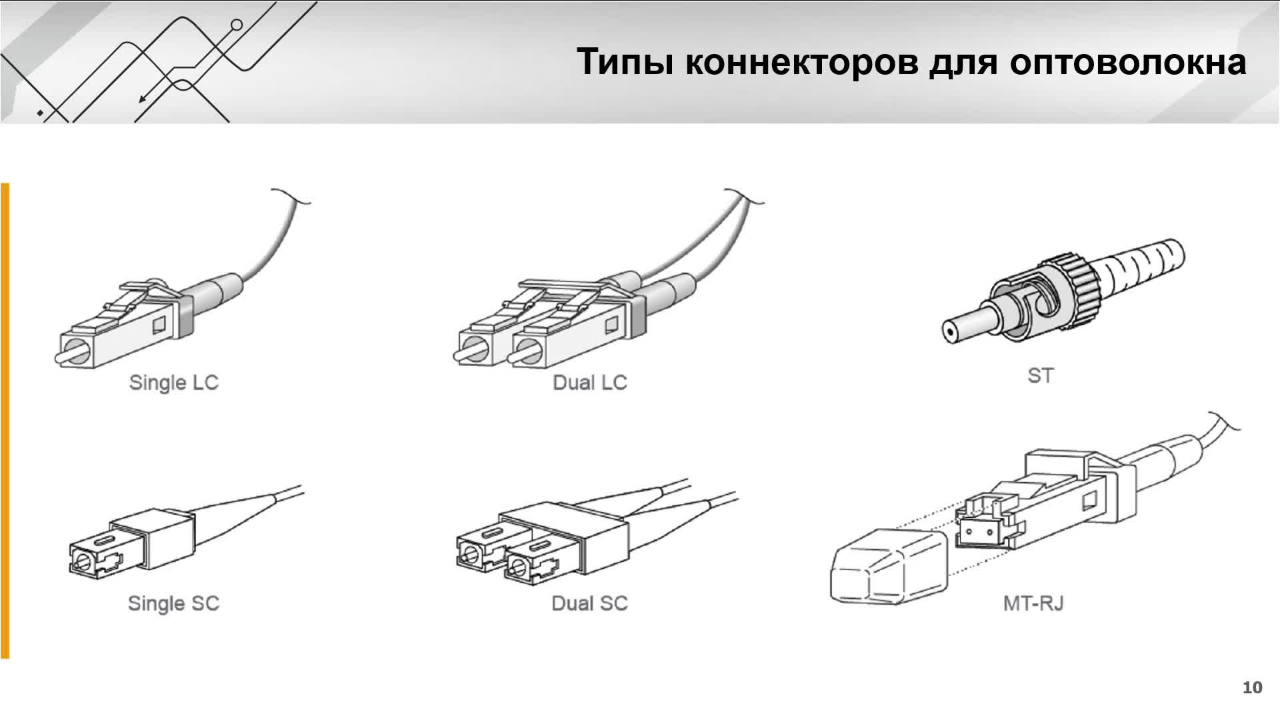 Типы коннекторов для оптоволокна

Single LC

Dual LC

ST

Single SC

Dual SC

MT-RJ

10